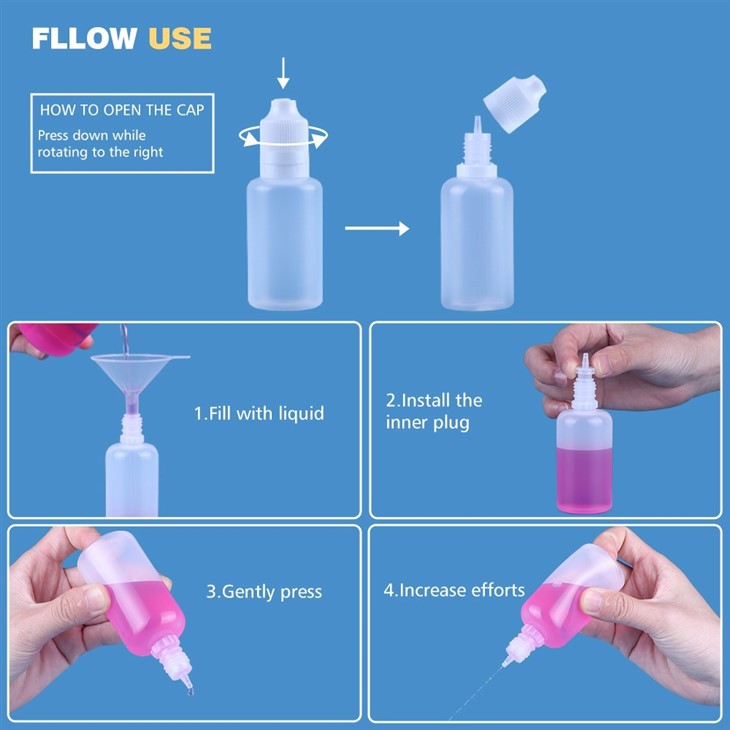 FLLOW USE

HOW TO OPEN THE CAP
Press down while rotating to the right

1.Fill with liquid

2.Install the inner plug

3.Gently press

4.Increase efforts