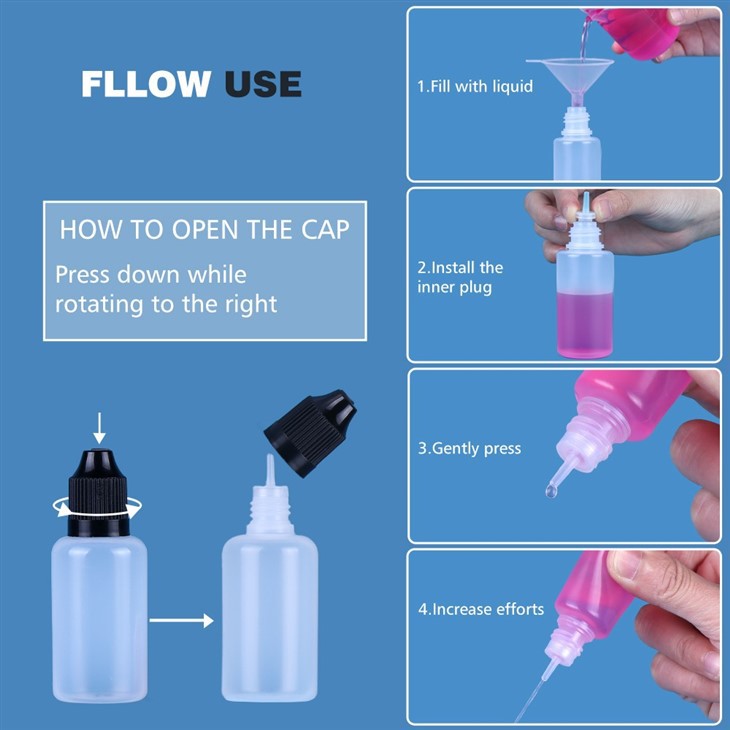 FLLOW USE

HOW TO OPEN THE CAP

Press down while rotating to the right

1.Fill with liquid

2.Install the inner plug

3.Gently press

4.Increase efforts