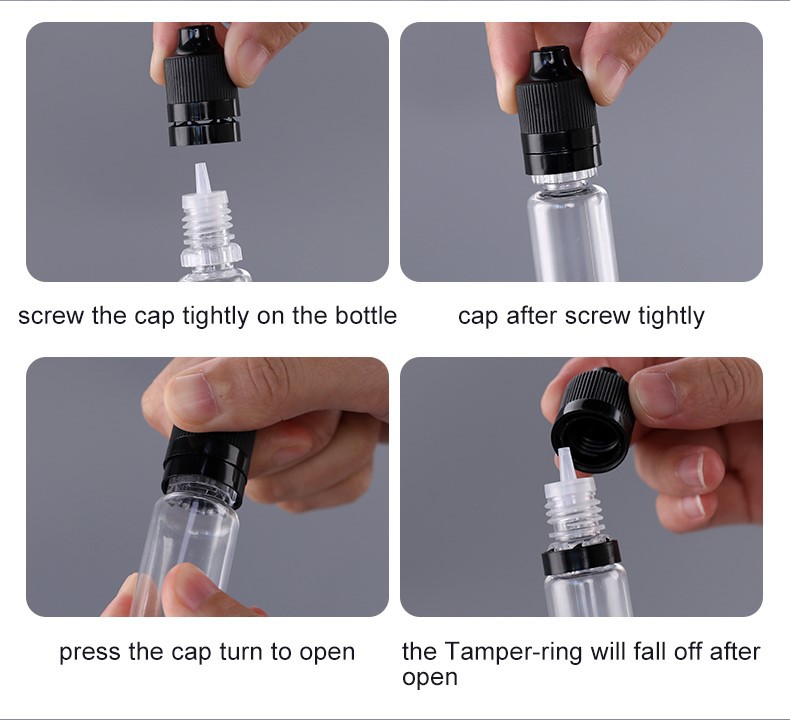 screw the cap tightly on the bottle

cap after screw tightly

press the cap turn to open

the Tamper-ring will fall off after open