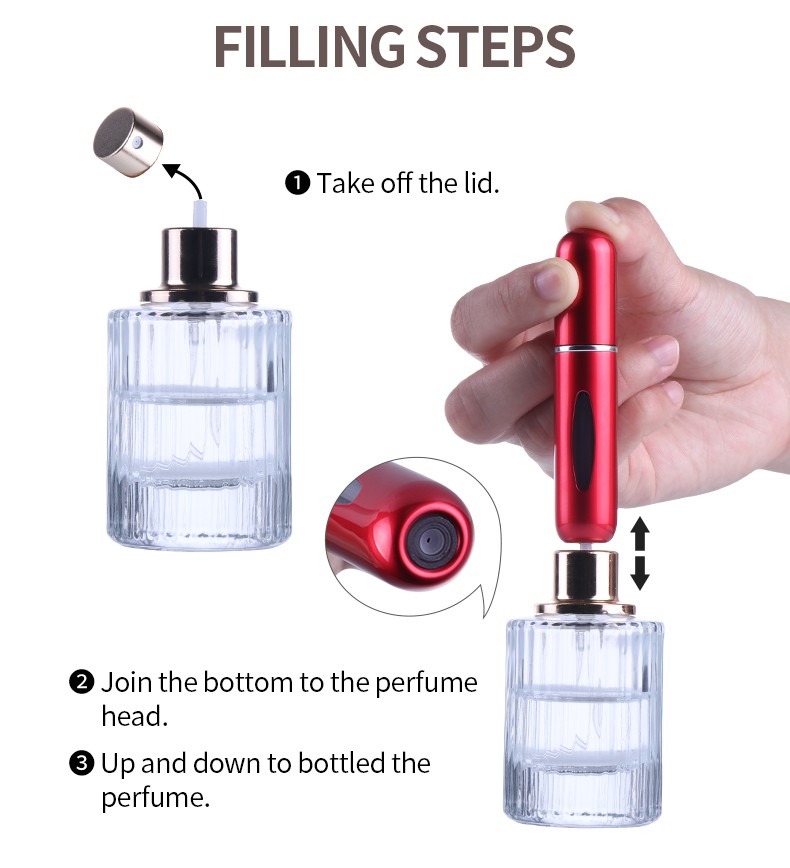 FILLING STEPS

❶ Take off the lid.

❷ Join the bottom to the perfume head.

❸ Up and down to bottled the perfume.