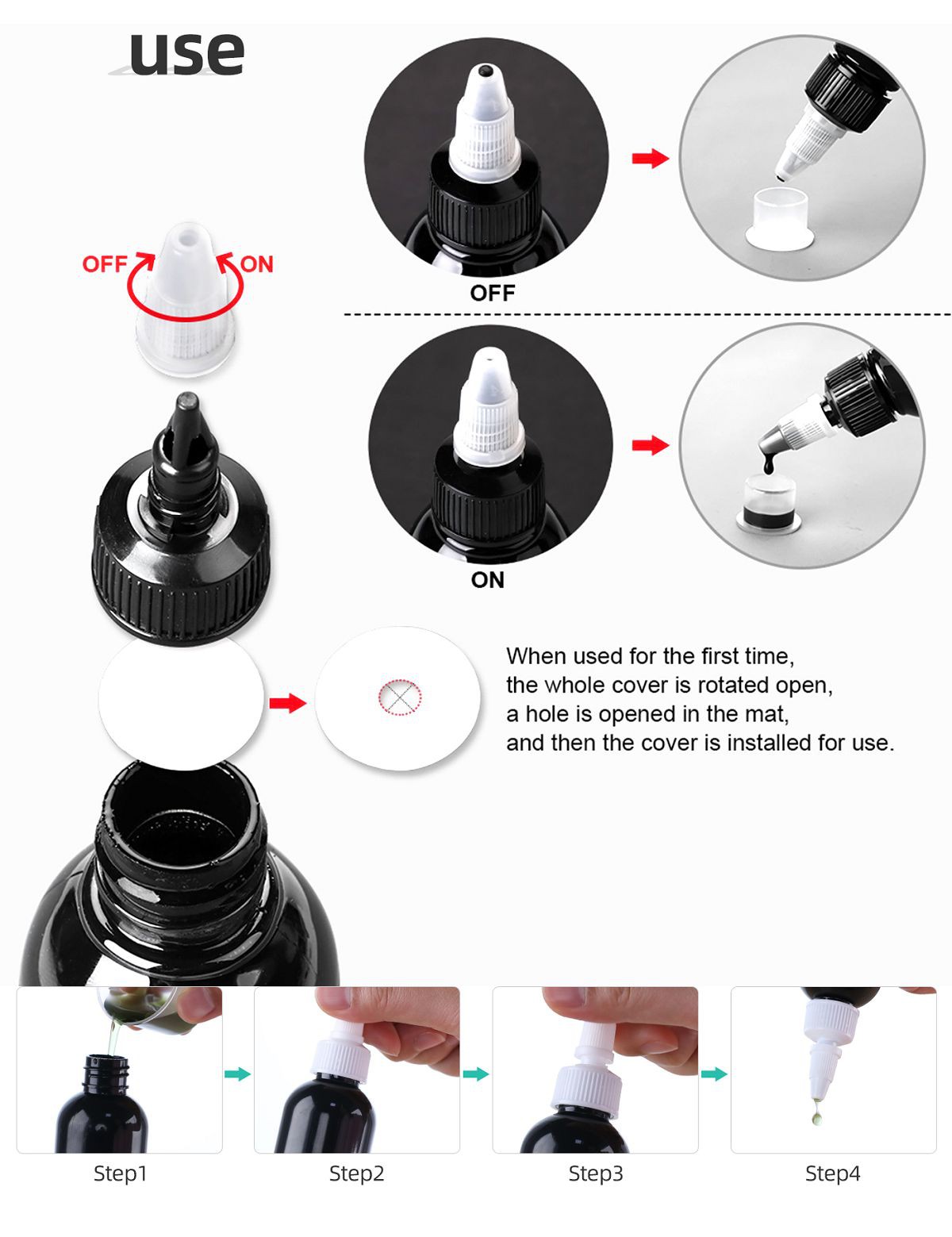 use

OFF

ON

OFF

ON

When used for the first time,
the whole cover is rotated open,
a hole is opened in the mat,
and then the cover is installed for use.

Step1

Step2

Step3

Step4