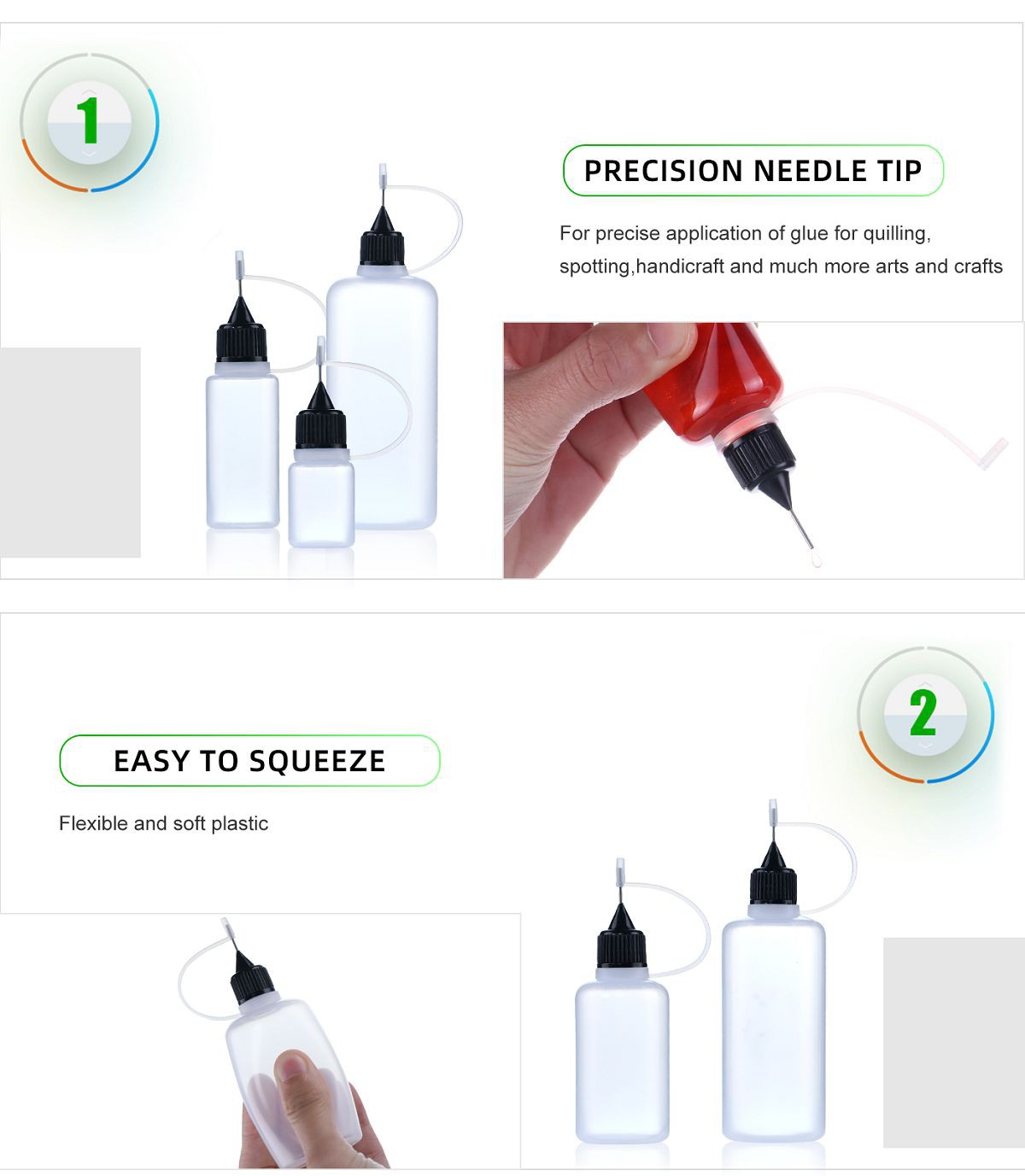 1

PRECISION NEEDLE TIP

For precise application of glue for quilling, spotting,handicraft and much more arts and crafts

2

EASY TO SQUEEZE

Flexible and soft plastic