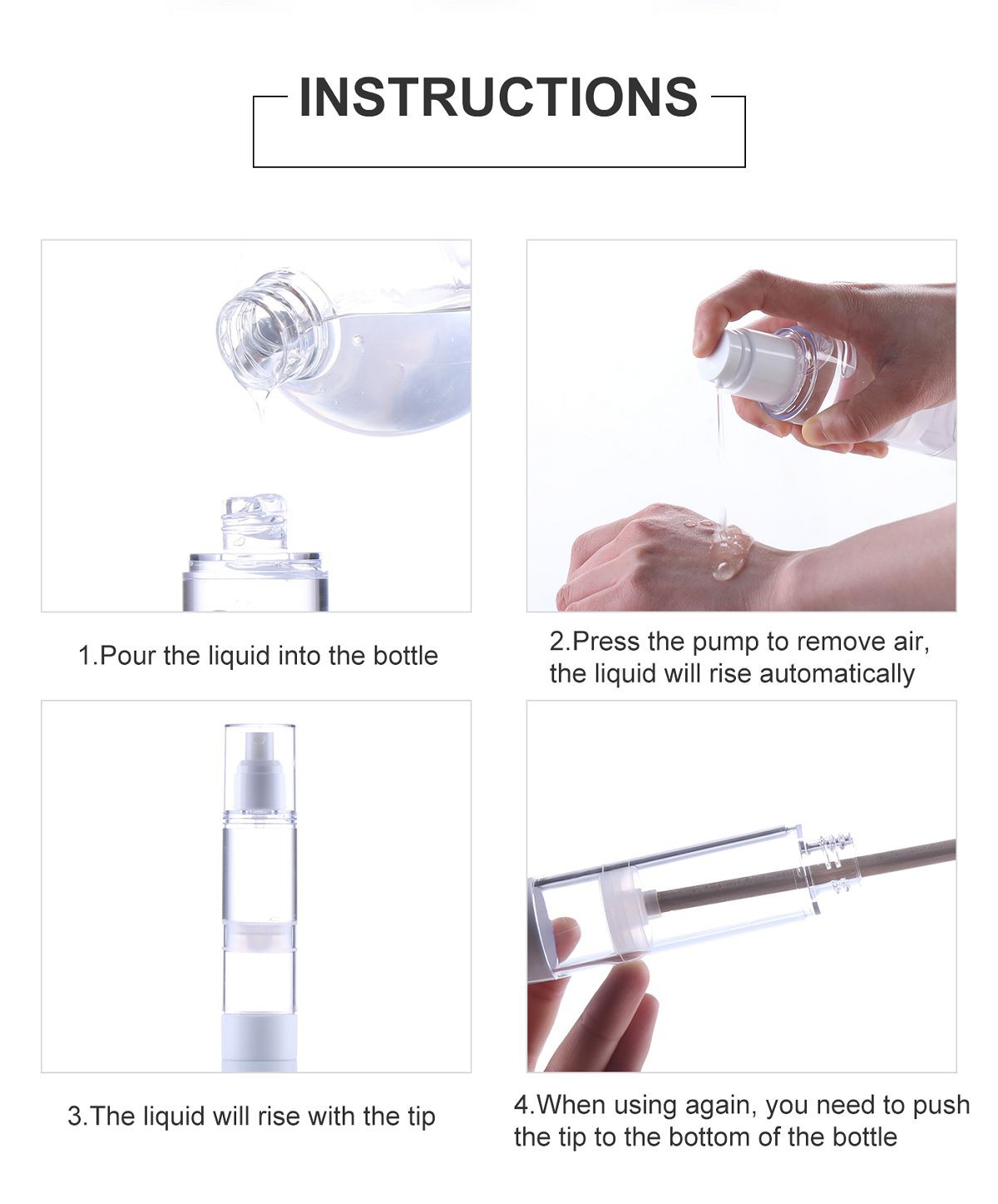 INSTRUCTIONS

1.Pour the liquid into the bottle

2.Press the pump to remove air, the liquid will rise automatically

3.The liquid will rise with the tip

4.When using again, you need to push the tip to the bottom of the bottle